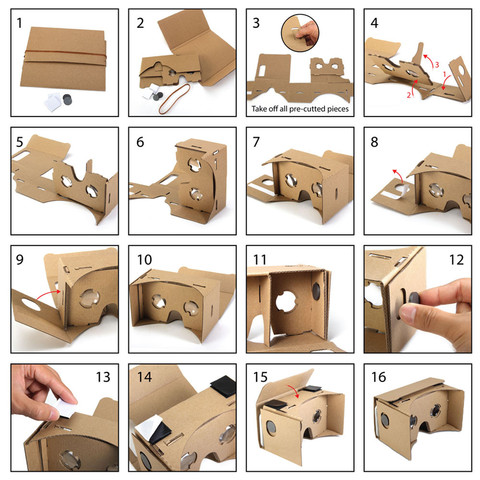 1

2

3

Take off all pre-cutted pieces

4

3

1

2

5

6

7

8

9

10

11

12

13

14

15

16